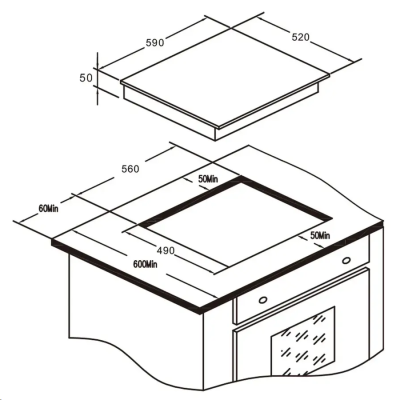 590
520
50
560
50Min
60Min
50Min
490
600Min